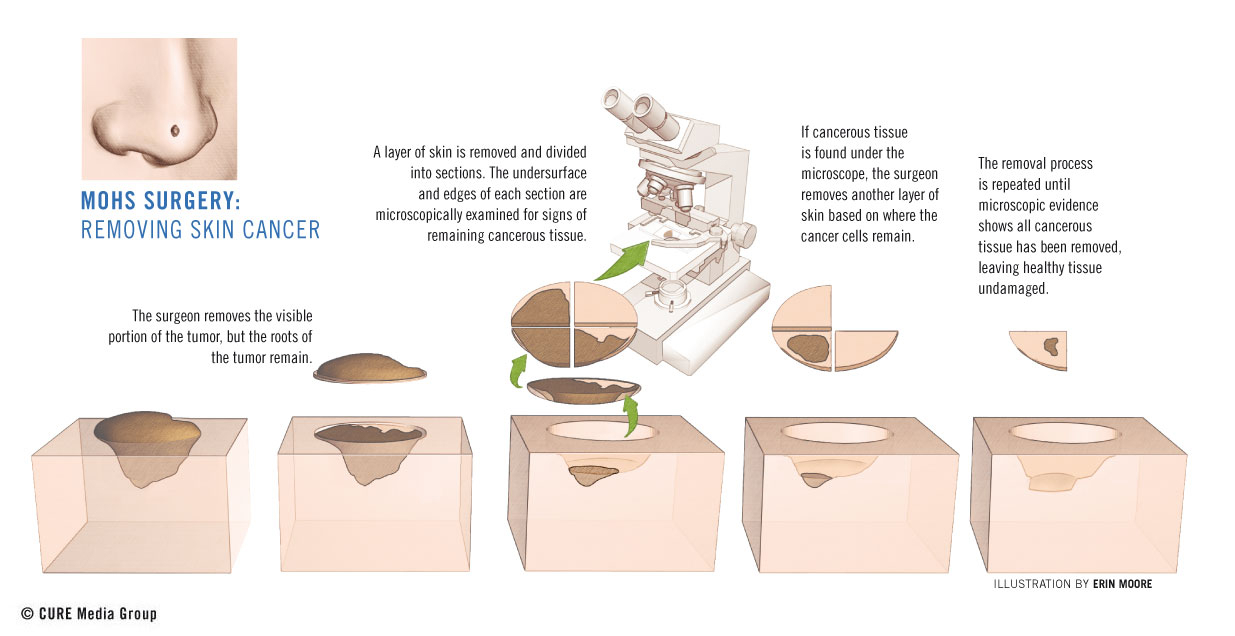 MOHS SURGERY:
REMOVING SKIN CANCER

The surgeon removes the visible portion of the tumor, but the roots of the tumor remain.

A layer of skin is removed and divided into sections. The undersurface and edges of each section are microscopically examined for signs of remaining cancerous tissue.

If cancerous tissue is found under the microscope, the surgeon removes another layer of skin based on where the cancer cells remain.

The removal process is repeated until microscopic evidence shows all cancerous tissue has been removed, leaving healthy tissue undamaged.

ILLUSTRATION BY ERIN MOORE

© CURE Media Group